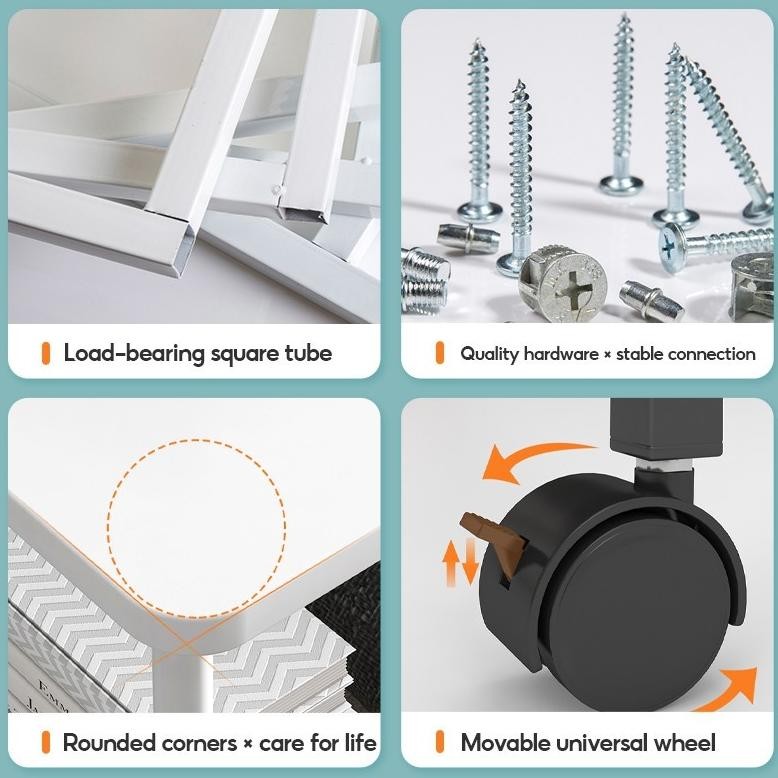 Load-bearing square tube

Quality hardware × stable connection

Rounded corners × care for life

Movable universal wheel