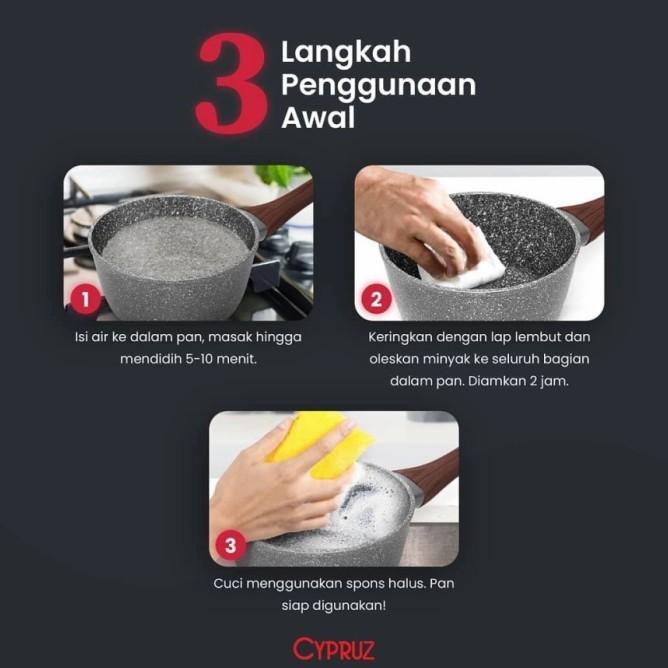 3 Langkah Penggunaan Awal

1

Isi air ke dalam pan, masak hingga mendidih 5-10 menit.

2

Keringkan dengan lap lembut dan oleskan minyak ke seluruh bagian dalam pan. Diamkan 2 jam.

3

Cuci menggunakan spons halus. Pan siap digunakan!

CYPRUZ