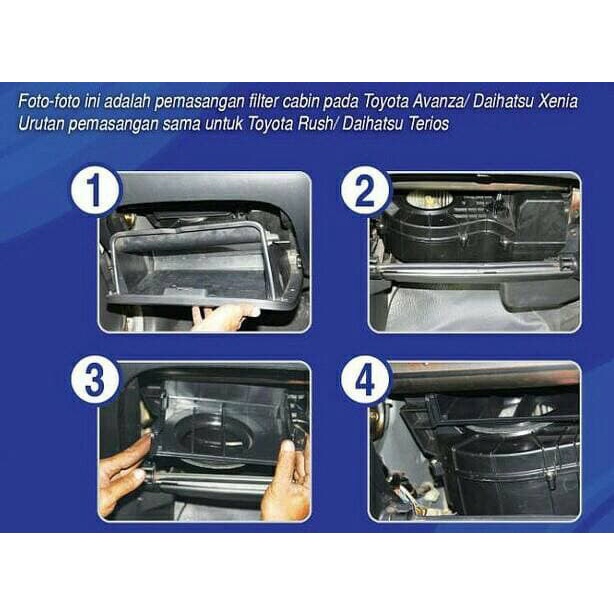 Foto-foto ini adalah pemasangan filter cabin pada Toyota Avanza/ Daihatsu Xenia
Urutan pemasangan sama untuk Toyota Rush/ Daihatsu Terios

1

2

3

4