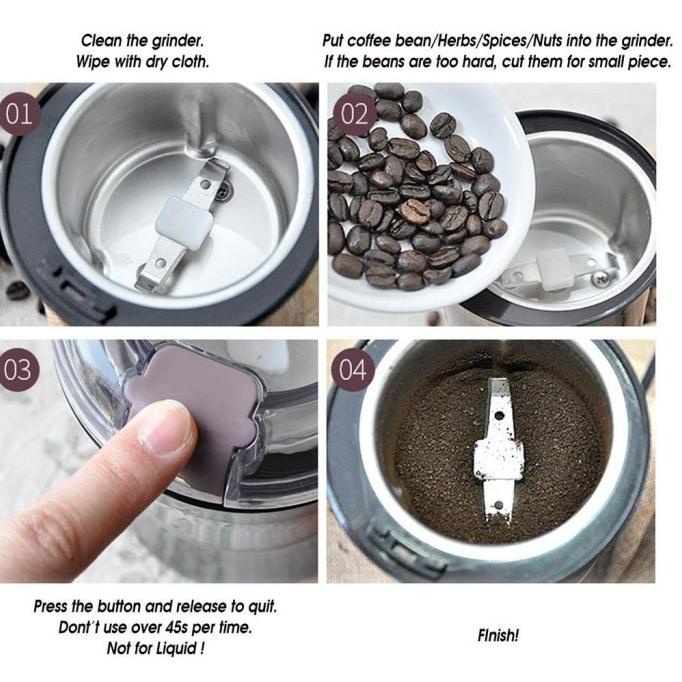 Clean the grinder.
Wipe with dry cloth.

Put coffee bean/Herbs/Spices/Nuts into the grinder.
If the beans are too hard, cut them for small piece.

01

02

03

04

Press the button and release to quit.
Dont't use over 45s per time.
Not for Liquid !

FInish!