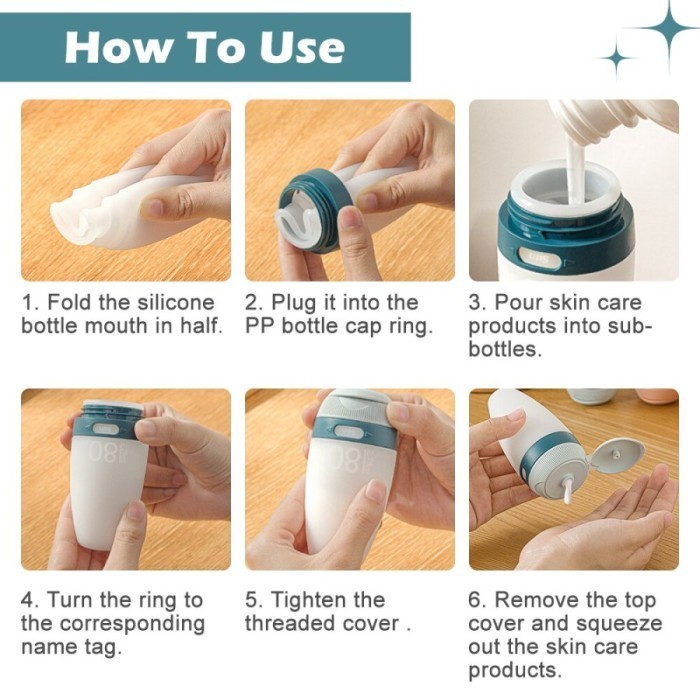 How To Use

1. Fold the silicone bottle mouth in half.

2. Plug it into the PP bottle cap ring.

3. Pour skin care products into sub-bottles.

4. Turn the ring to the corresponding name tag.

5. Tighten the threaded cover .

6. Remove the top cover and squeeze out the skin care products.