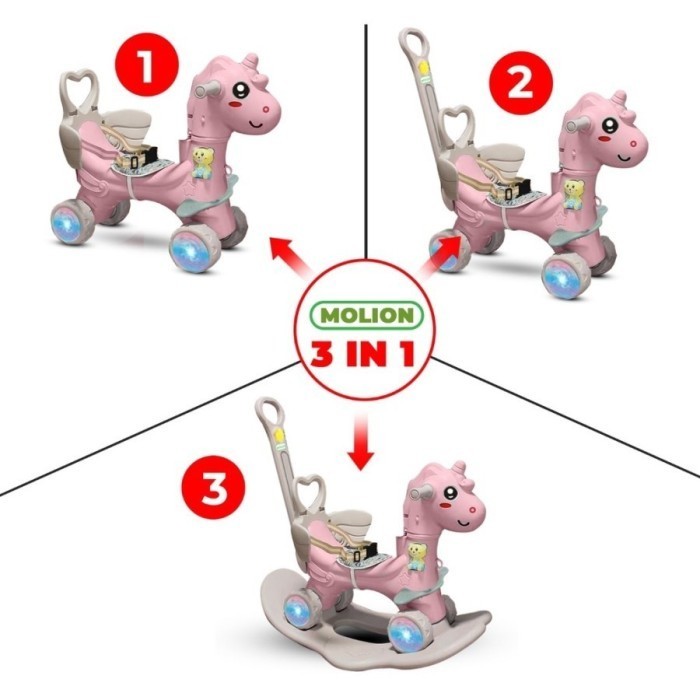 1

2

MOLION

3 IN 1

3