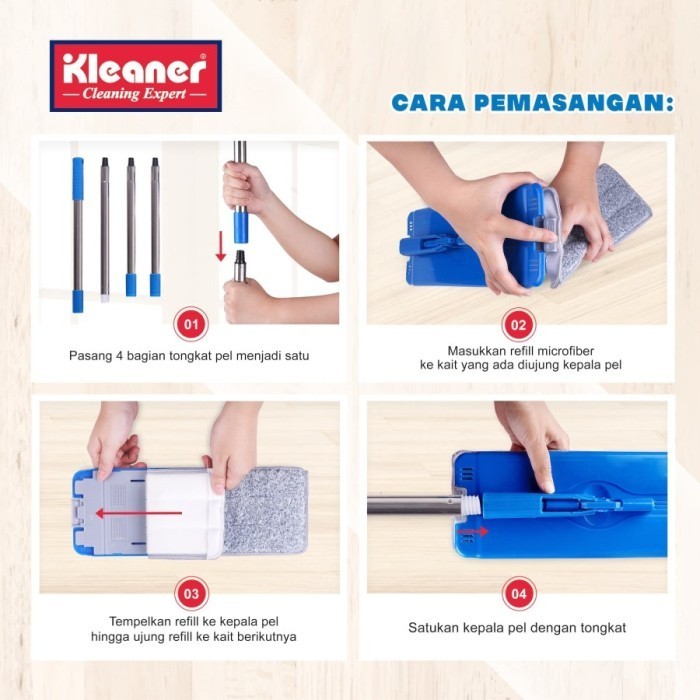 Kleaner®
— Cleaning Expert —

CARA PEMASANGAN:

01
Pasang 4 bagian tongkat pel menjadi satu

02
Masukkan refill microfiber ke kait yang ada diujung kepala pel

03
Tempelkan refill ke kepala pel hingga ujung refill ke kait berikutnya

04
Satukan kepala pel dengan tongkat