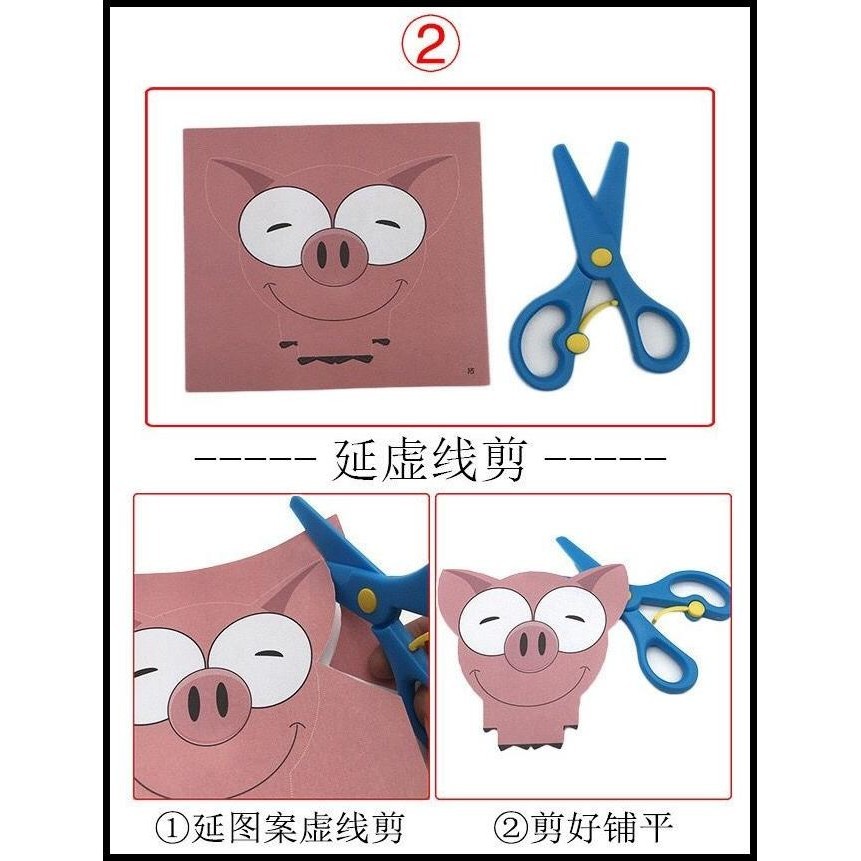 ②

----- 延虚线剪 -----

①延图案虚线剪

②剪好铺平