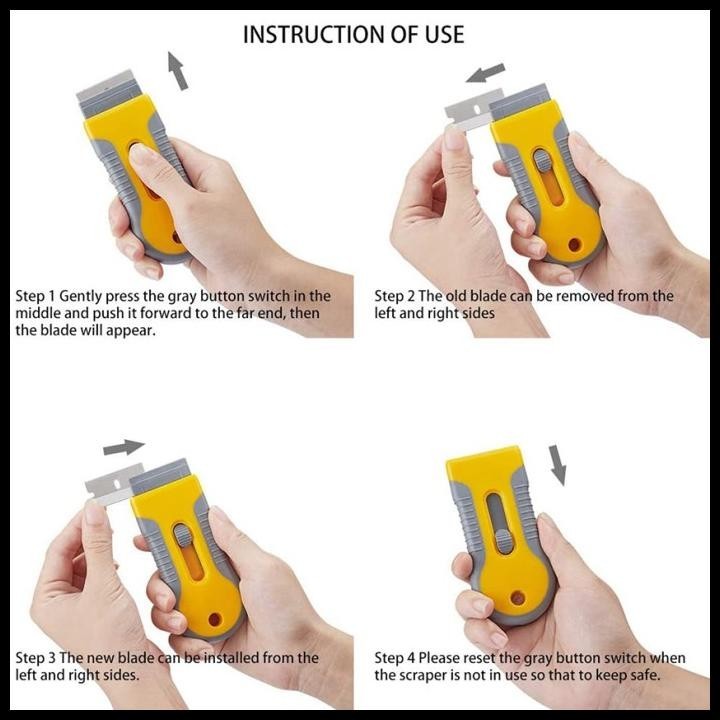 INSTRUCTION OF USE

Step 1 Gently press the gray button switch in the middle and push it forward to the far end, then the blade will appear.

Step 2 The old blade can be removed from the left and right sides

Step 3 The new blade can be installed from the left and right sides.

Step 4 Please reset the gray button switch when the scraper is not in use so that to keep safe.