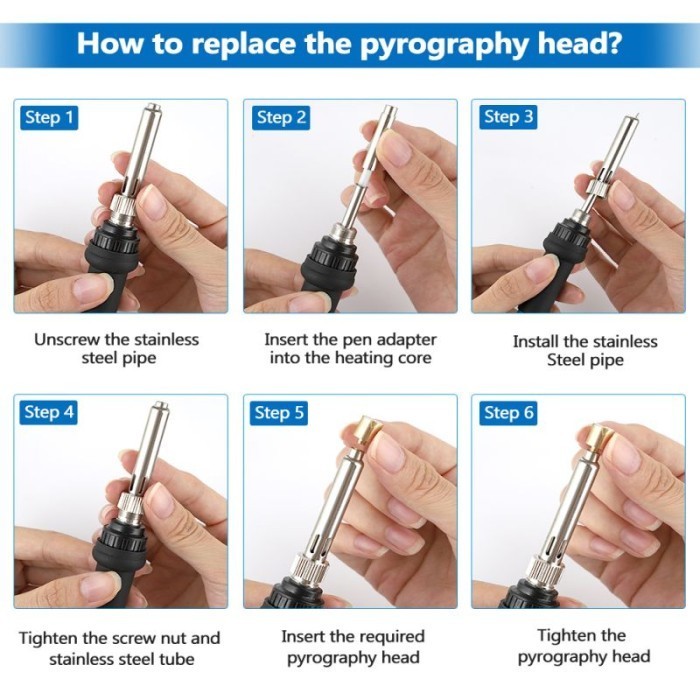 How to replace the pyrography head?

Step 1

Unscrew the stainless steel pipe

Step 2

Insert the pen adapter into the heating core

Step 3

Install the stainless Steel pipe

Step 4

Tighten the screw nut and stainless steel tube

Step 5

Insert the required pyrography head

Step 6

Tighten the pyrography head