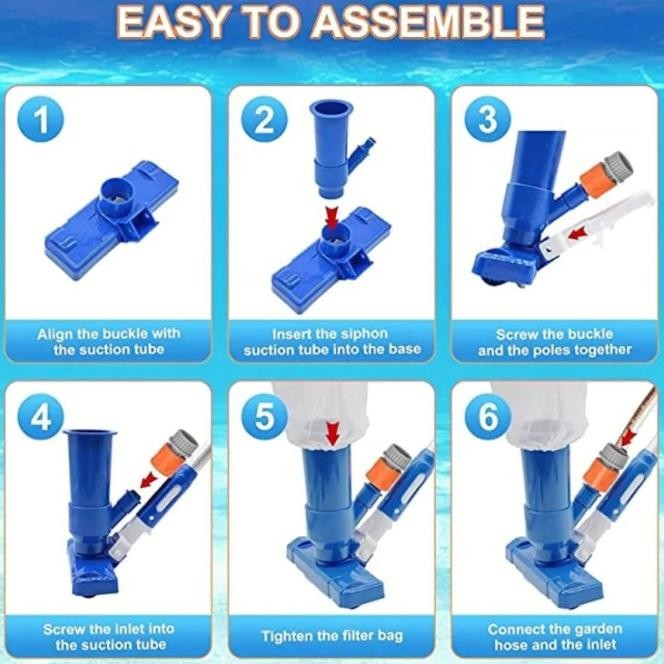 EASY TO ASSEMBLE

1

Align the buckle with the suction tube

2

Insert the siphon suction tube into the base

3

Screw the buckle and the poles together

4

Screw the inlet into the suction tube

5

Tighten the filter bag

6

Connect the garden hose and the inlet