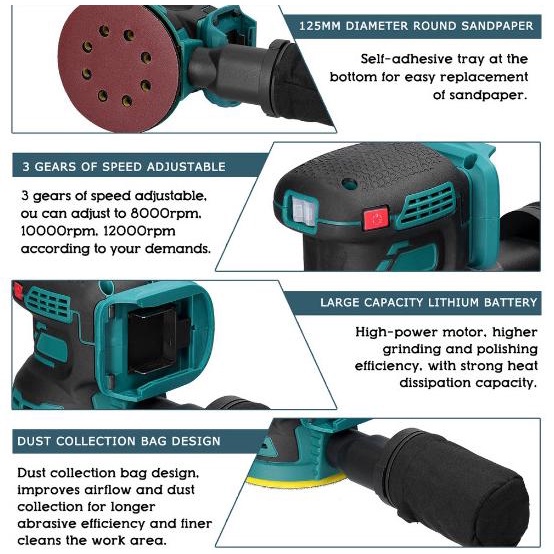 125MM DIAMETER ROUND SANDPAPER

Self-adhesive tray at the bottom for easy replacement of sandpaper.

3 GEARS OF SPEED ADJUSTABLE

3 gears of speed adjustable, ou can adjust to 8000rpm, 10000rpm, 12000rpm according to your demands.

LARGE CAPACITY LITHIUM BATTERY

High-power motor, higher grinding and polishing efficiency, with strong heat dissipation capacity.

DUST COLLECTION BAG DESIGN

Dust collection bag design, improves airflow and dust collection for longer abrasive efficiency and finer cleans the work area.