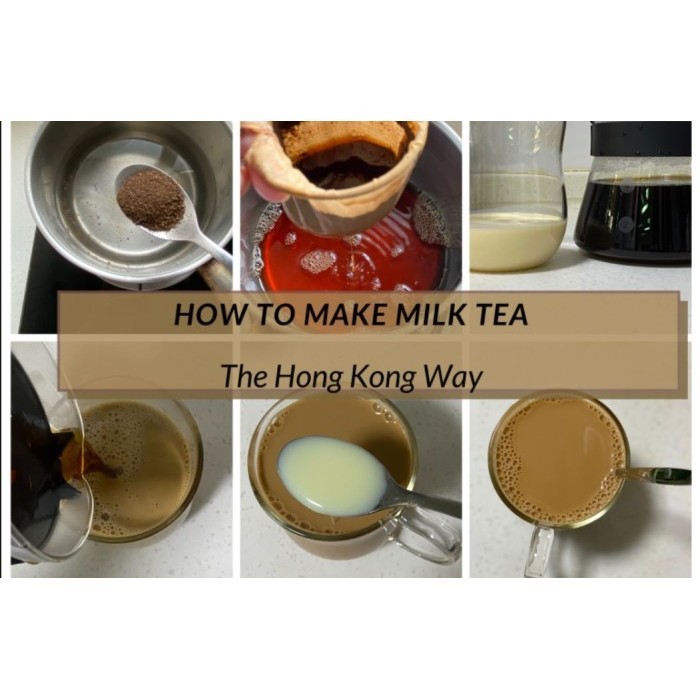 HOW TO MAKE MILK TEA

The Hong Kong Way