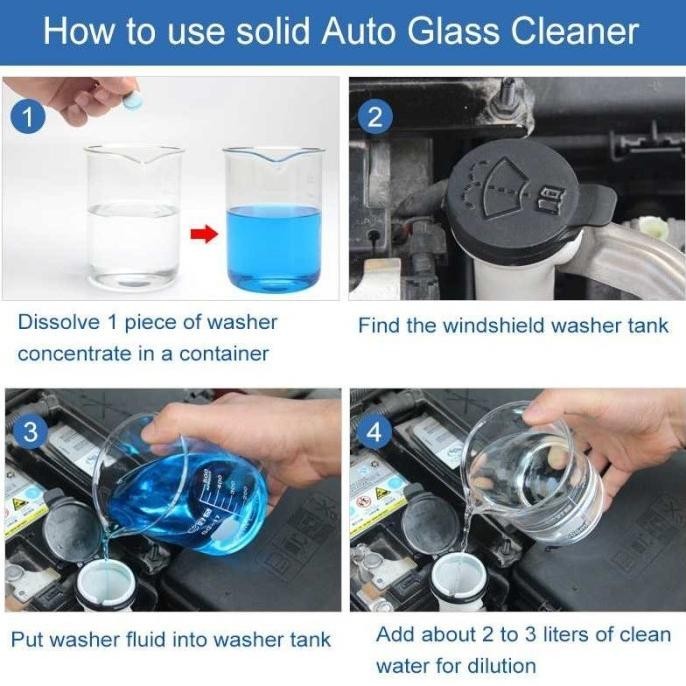 How to use solid Auto Glass Cleaner

1

Dissolve 1 piece of washer concentrate in a container

2

Find the windshield washer tank

3

Put washer fluid into washer tank

4

Add about 2 to 3 liters of clean water for dilution