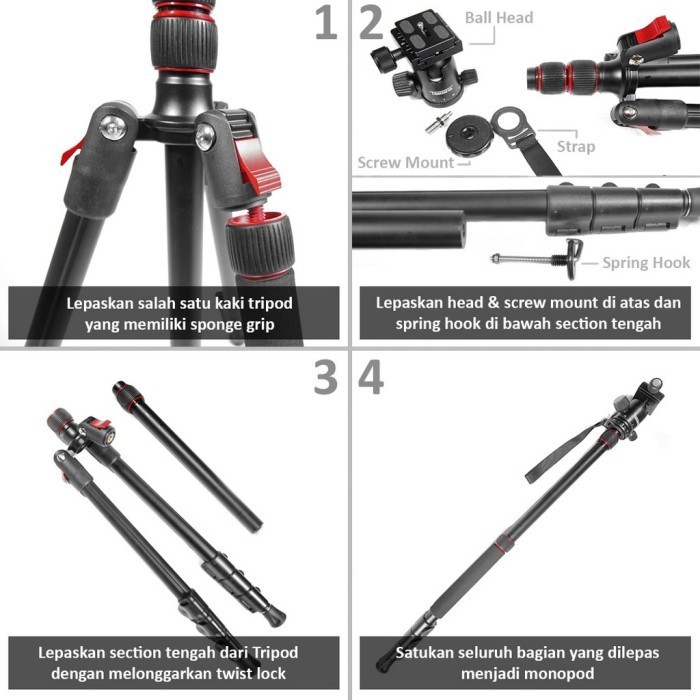 1

Lepaskan salah satu kaki tripod yang memiliki sponge grip

2

Ball Head

Strap

Screw Mount

Spring Hook

Lepaskan head & screw mount di atas dan spring hook di bawah section tengah

3

Lepaskan section tengah dari Tripod dengan melonggarkan twist lock

4

Satukan seluruh bagian yang dilepas menjadi monopod