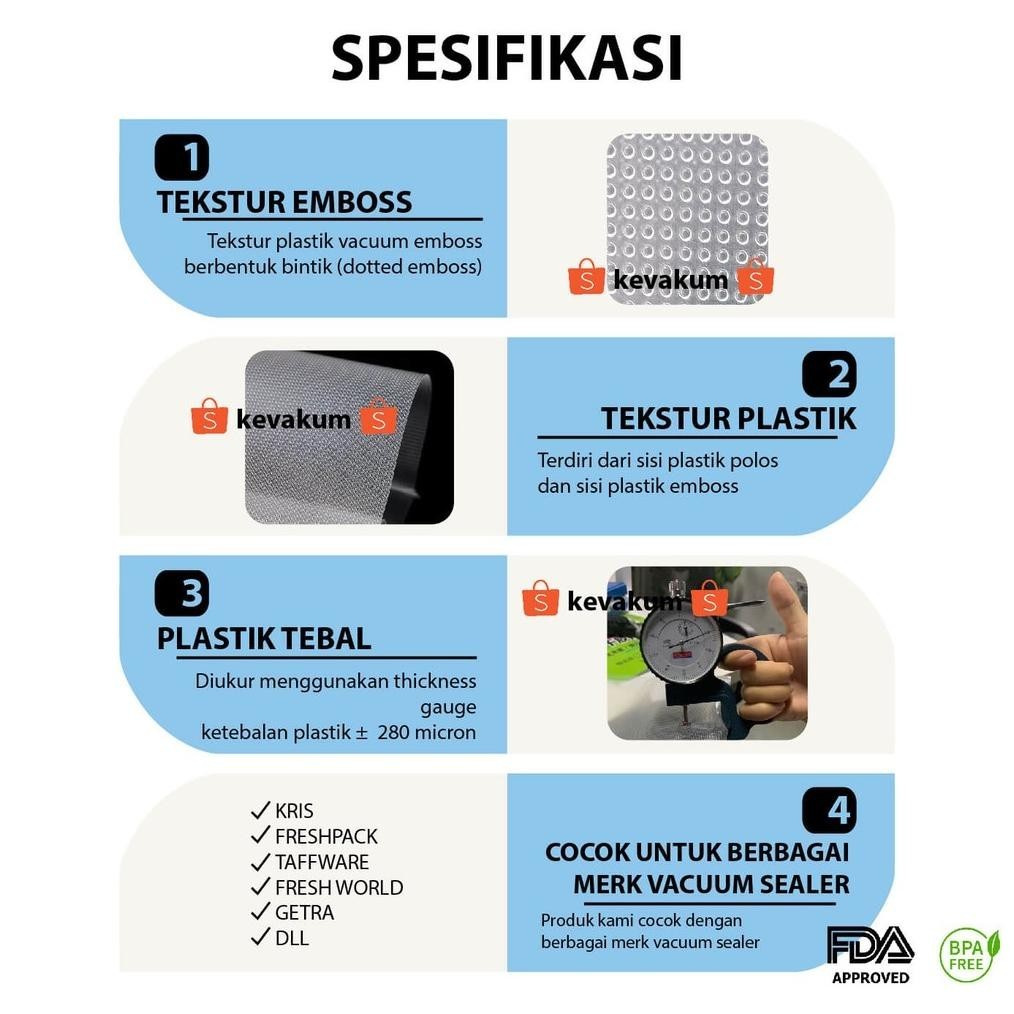 SPESIFIKASI

1
TEKSTUR EMBOSS
Tekstur plastik vacuum emboss berbentuk bintik (dotted emboss)

S kevakum S

S kevakum S

2
TEKSTUR PLASTIK
Terdiri dari sisi plastik polos dan sisi plastik emboss

3
PLASTIK TEBAL
Diukur menggunakan thickness gauge
ketebalan plastik ± 280 micron

S kevakum S

✓ KRIS
✓ FRESHPACK
✓ TAFFWARE
✓ FRESH WORLD
✓ GETRA
✓ DLL

4
COCOK UNTUK BERBAGAI MERK VACUUM SEALER
Produk kami cocok dengan berbagai merk vacuum sealer

FDA APPROVED

BPA FREE