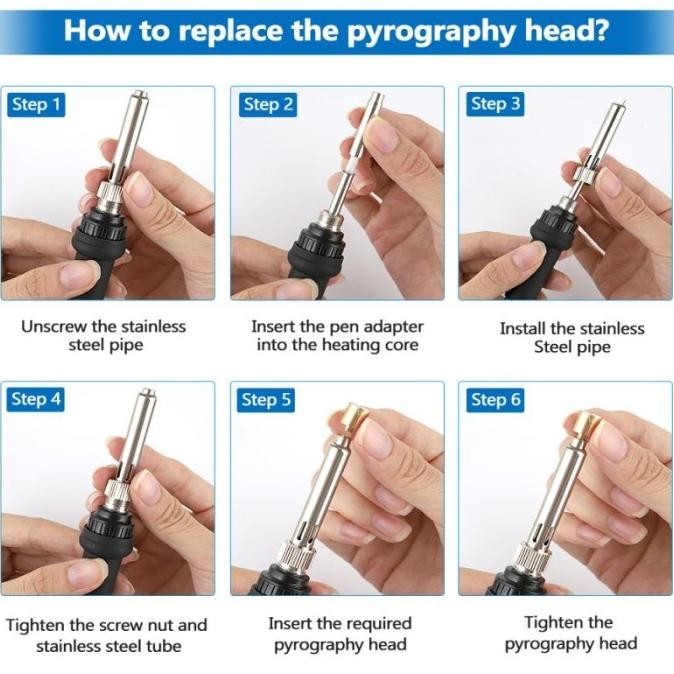 How to replace the pyrography head?

Step 1

Unscrew the stainless steel pipe

Step 2

Insert the pen adapter into the heating core

Step 3

Install the stainless Steel pipe

Step 4

Tighten the screw nut and stainless steel tube

Step 5

Insert the required pyrography head

Step 6

Tighten the pyrography head