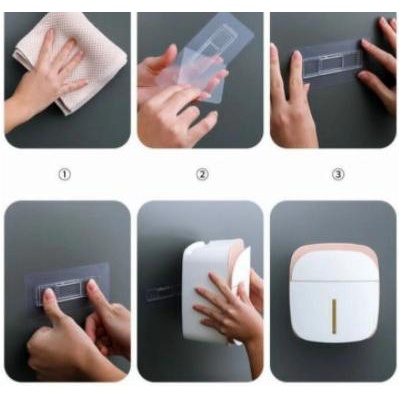 ①

②

③