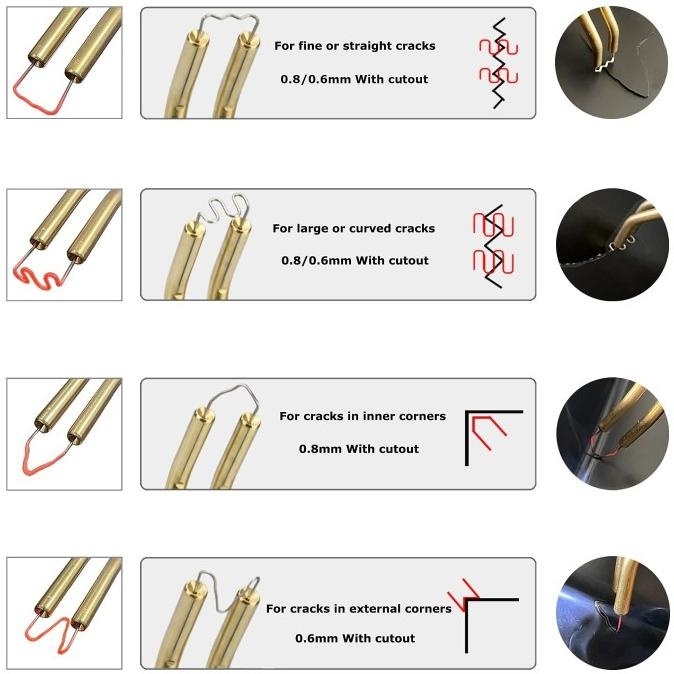 For fine or straight cracks

0.8/0.6mm With cutout

For large or curved cracks

0.8/0.6mm With cutout

For cracks in inner corners

0.8mm With cutout

For cracks in external corners

0.6mm With cutout