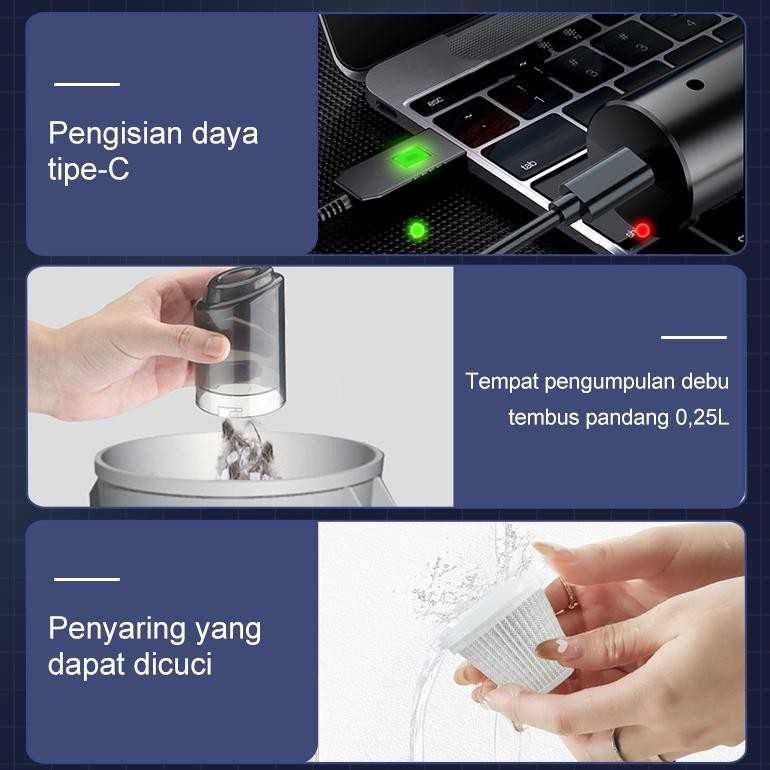 Pengisian daya tipe-C

esc

tab

Tempat pengumpulan debu tembus pandang 0,25L

Penyaring yang dapat dicuci