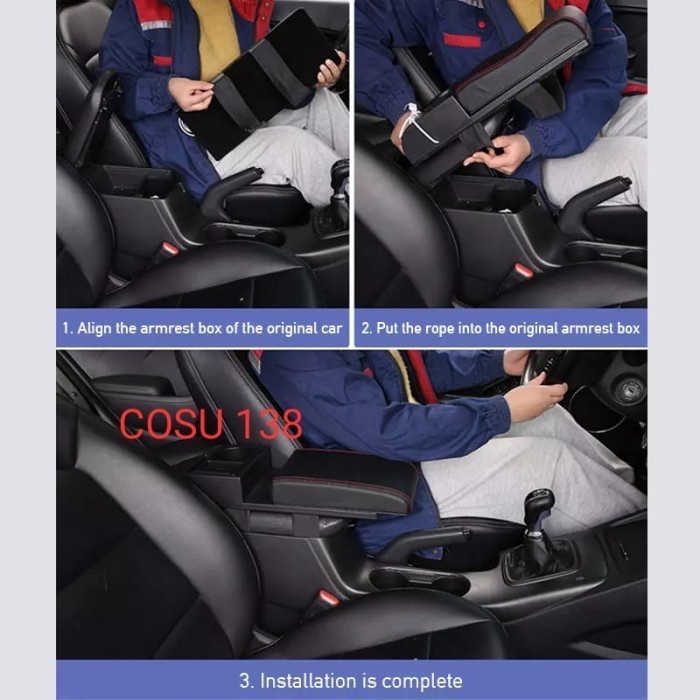 1. Align the armrest box of the original car

2. Put the rope into the original armrest box

COSU 138

3. Installation is complete