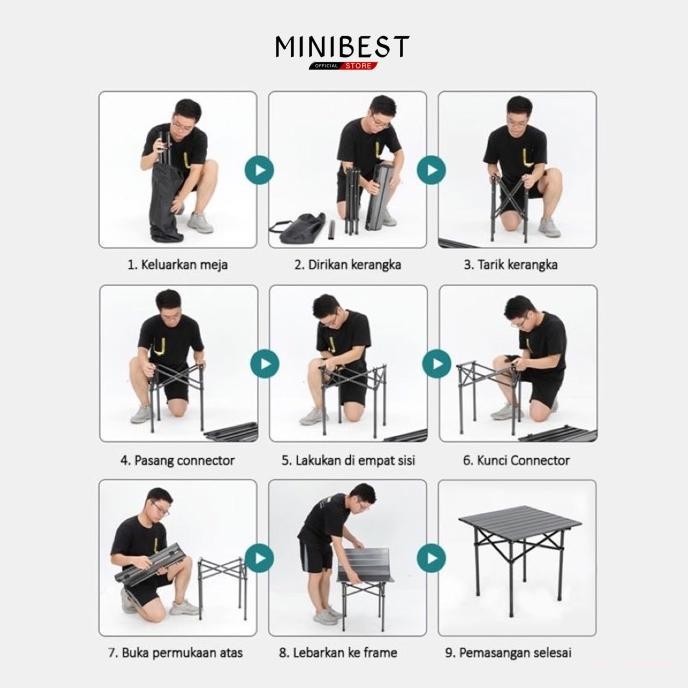 MINIBEST
OFFICIAL STORE

1. Keluarkan meja

2. Dirikan kerangka

3. Tarik kerangka

4. Pasang connector

5. Lakukan di empat sisi

6. Kunci Connector

7. Buka permukaan atas

8. Lebarkan ke frame

9. Pemasangan selesai