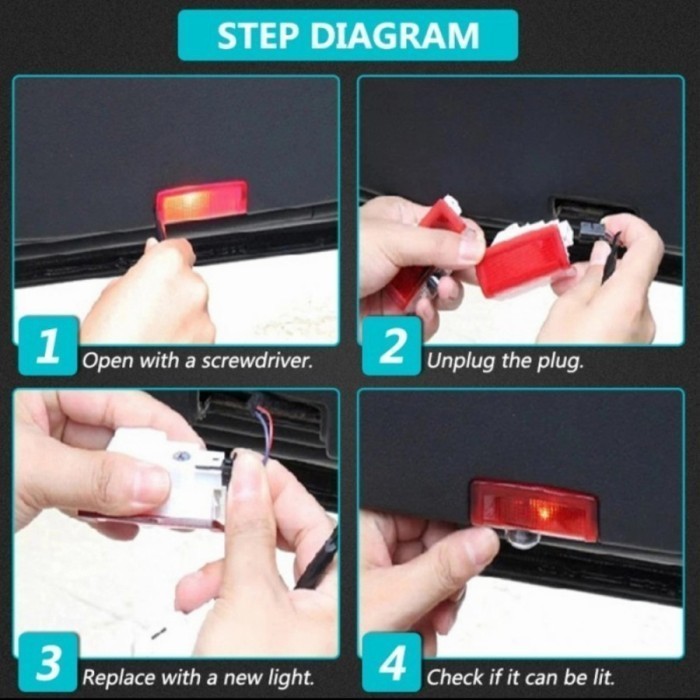 STEP DIAGRAM

1 Open with a screwdriver.

2 Unplug the plug.

3 Replace with a new light.

4 Check if it can be lit.