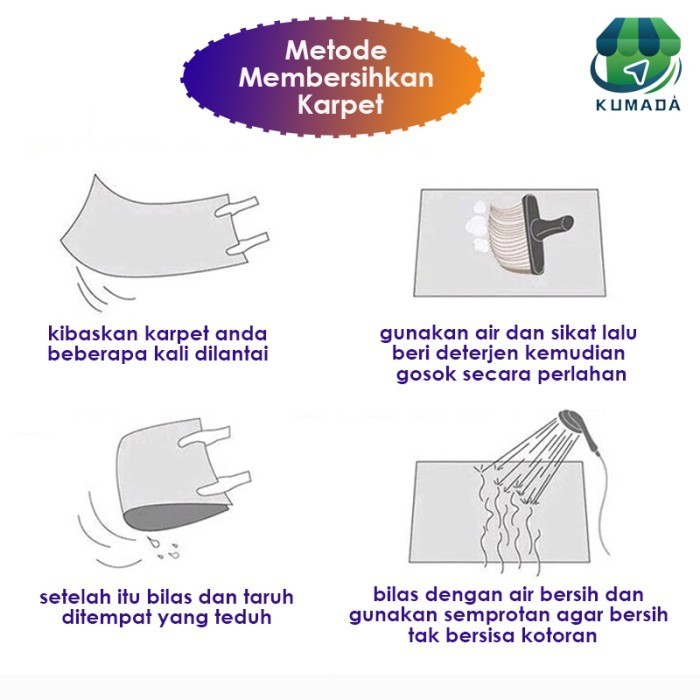 Metode Membersihkan Karpet

KUMADA

kibaskan karpet anda beberapa kali dilantai

gunakan air dan sikat lalu beri deterjen kemudian gosok secara perlahan

setelah itu bilas dan taruh ditempat yang teduh

bilas dengan air bersih dan gunakan semprotan agar bersih tak bersisa kotoran