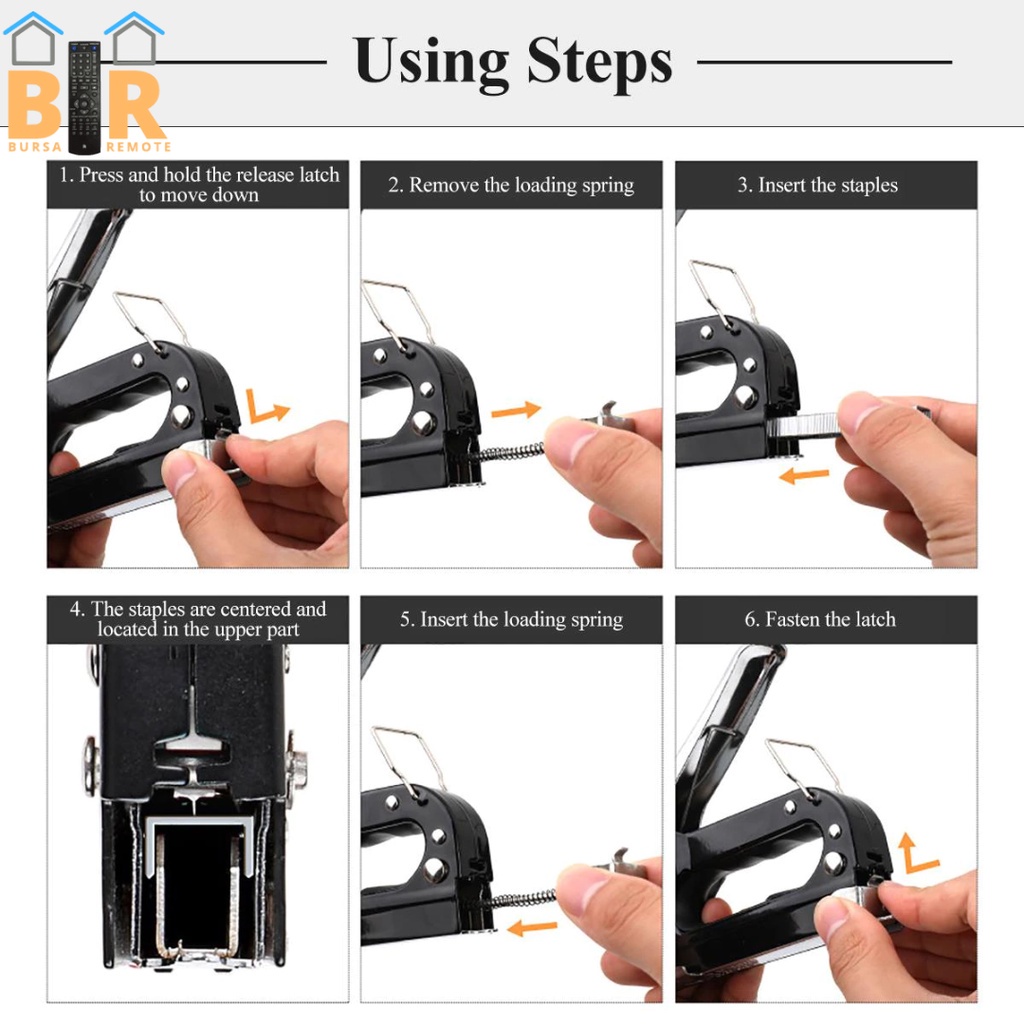 BR
BURSA REMOTE

Using Steps

1. Press and hold the release latch to move down

2. Remove the loading spring

3. Insert the staples

4. The staples are centered and located in the upper part

5. Insert the loading spring

6. Fasten the latch