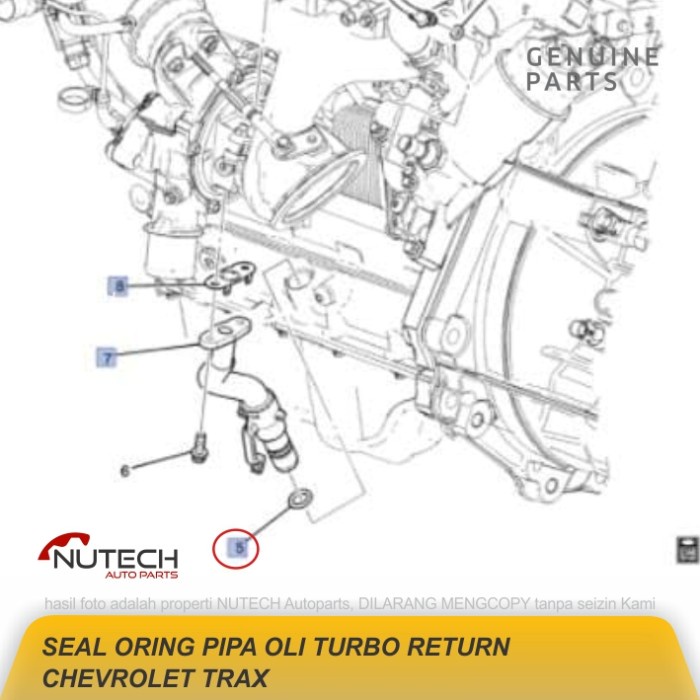 GENUINE PARTS

8

7

6

5

NUTECH
AUTO PARTS

hasil foto adalah properti NUTECH Autoparts, DILARANG MENGCOPY tanpa seizin Kami

SEAL ORING PIPA OLI TURBO RETURN CHEVROLET TRAX