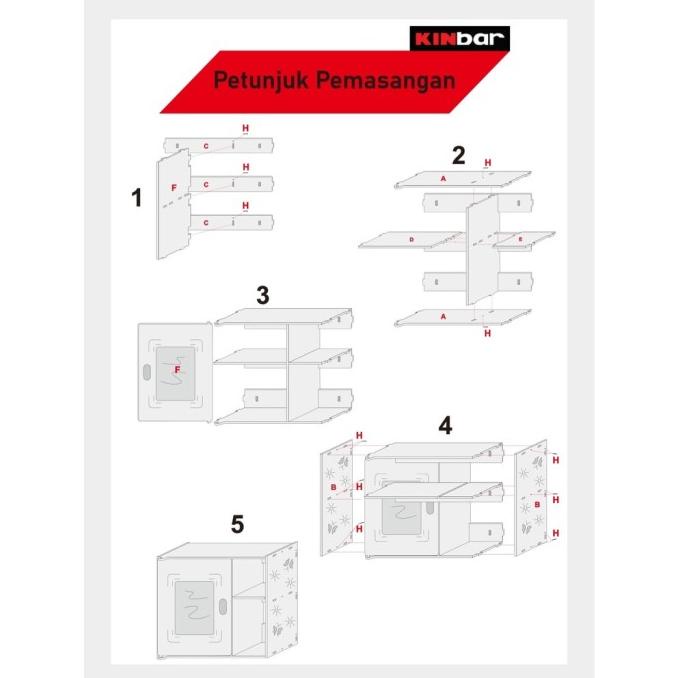 KINbar

Petunjuk Pemasangan

1
H
C
F
H
C
H
C

2
H
A
D
E
A
H

3
F

4
H
B
H
H
H
H
B
H

5