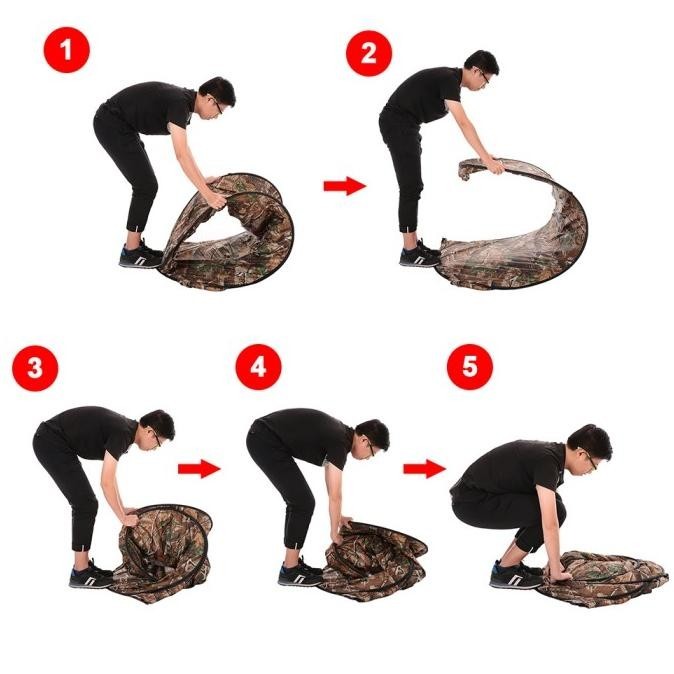 1

2

3

4

5