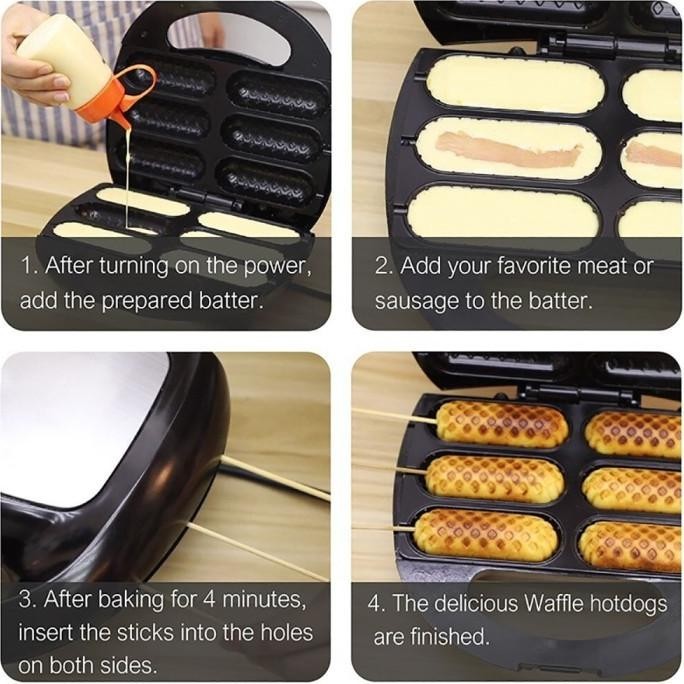 1. After turning on the power, add the prepared batter.

2. Add your favorite meat or sausage to the batter.

3. After baking for 4 minutes, insert the sticks into the holes on both sides.

4. The delicious Waffle hotdogs are finished.