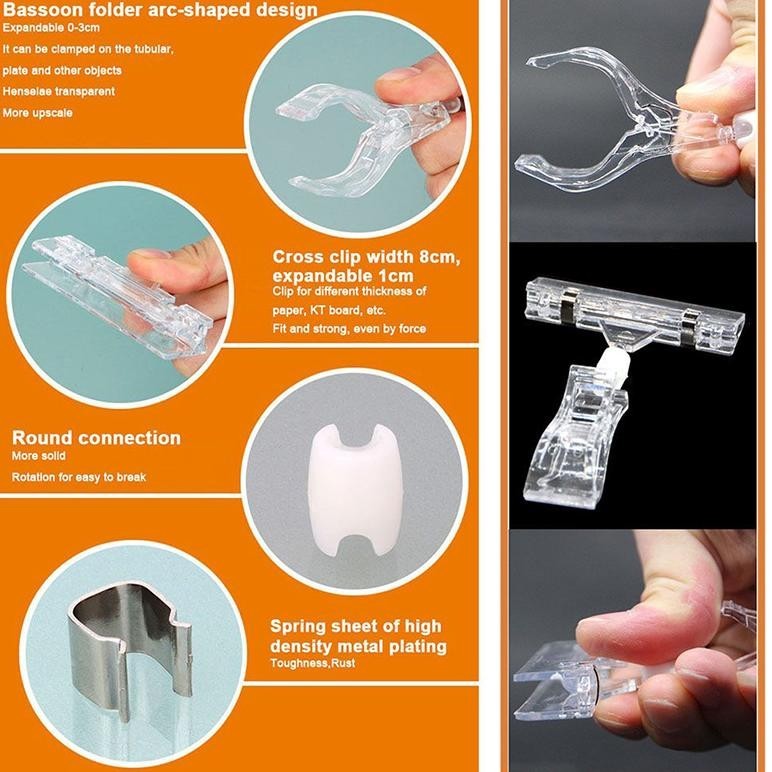 Bassoon folder arc-shaped design
Expandable 0-3cm
It can be clamped on the tubular, plate and other objects
Henselae transparent
More upscale

Cross clip width 8cm, expandable 1cm
Clip for different thickness of paper, KT board, etc.
Fit and strong, even by force

Round connection
More solid
Rotation for easy to break

Spring sheet of high density metal plating
Toughness,Rust