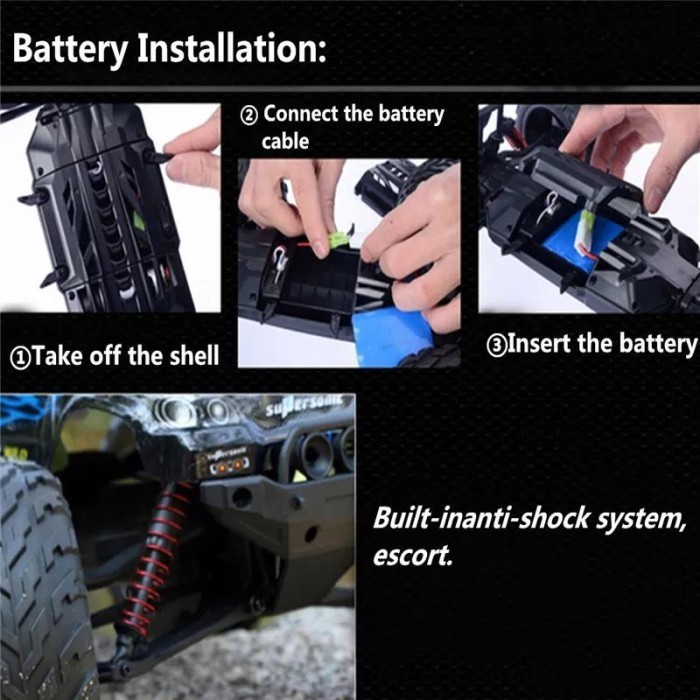 Battery Installation:

② Connect the battery cable

①Take off the shell

③Insert the battery

supersonic

supersonic

Built-inanti-shock system, escort.