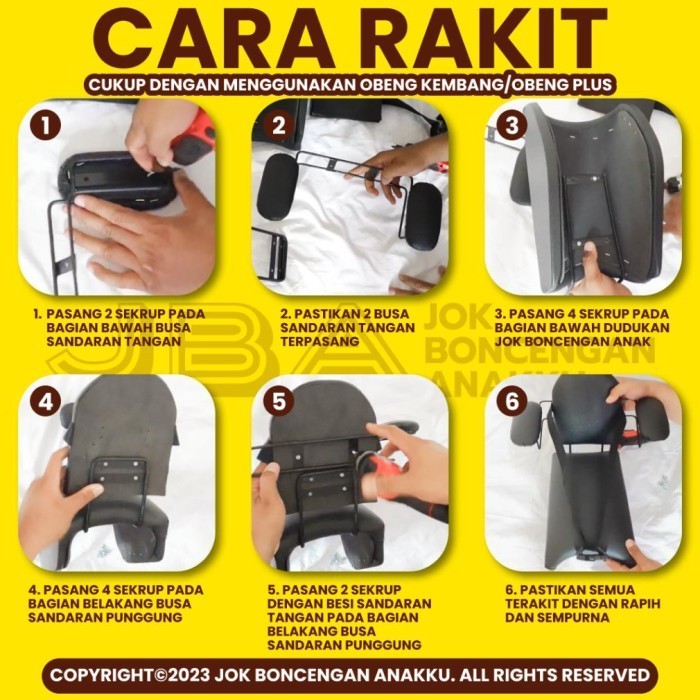 CARA RAKIT

CUKUP DENGAN MENGGUNAKAN OBENG KEMBANG/OBENG PLUS

1

2

3

1. PASANG 2 SEKRUP PADA BAGIAN BAWAH BUSA SANDARAN TANGAN

2. PASTIKAN 2 BUSA SANDARAN TANGAN TERPASANG

3. PASANG 4 SEKRUP PADA BAGIAN BAWAH DUDUKAN JOK BONCENGAN ANAK

JBA JOK BONCENGAN ANAKKU

4

5

6

4. PASANG 4 SEKRUP PADA BAGIAN BELAKANG BUSA SANDARAN PUNGGUNG

5. PASANG 2 SEKRUP DENGAN BESI SANDARAN TANGAN PADA BAGIAN BELAKANG BUSA SANDARAN PUNGGUNG

6. PASTIKAN SEMUA TERAKIT DENGAN RAPIH DAN SEMPURNA

COPYRIGHT©2023 JOK BONCENGAN ANAKKU. ALL RIGHTS RESERVED