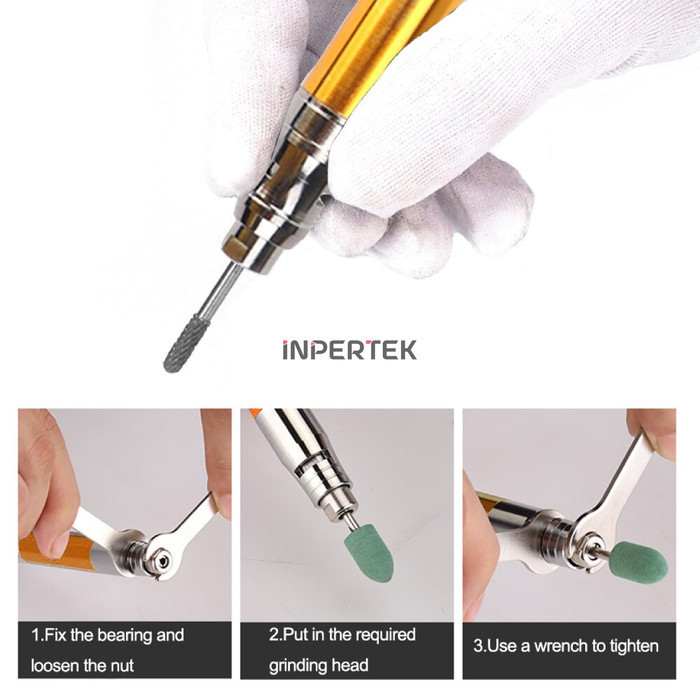 INPERTEK

1.Fix the bearing and loosen the nut

2.Put in the required grinding head

3.Use a wrench to tighten