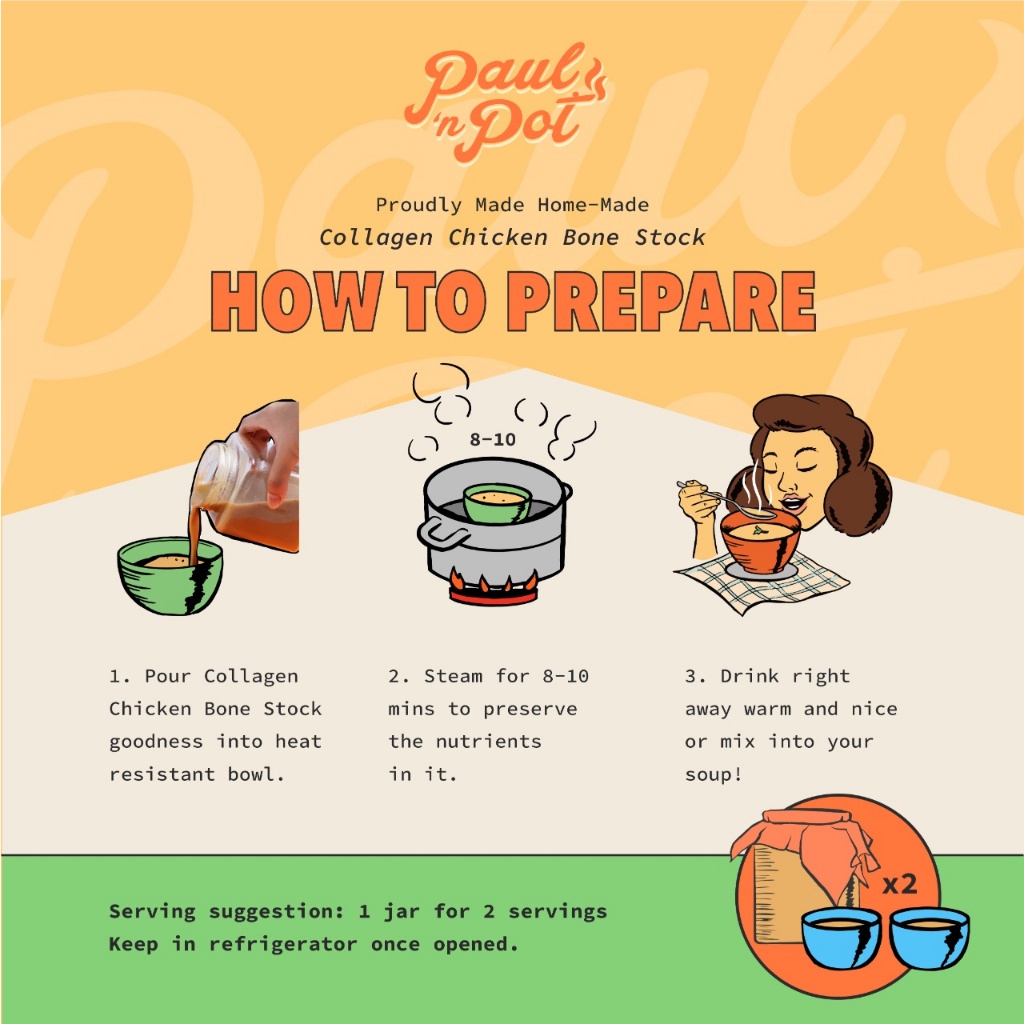 Paul 'n Pot

Proudly Made Home-Made
Collagen Chicken Bone Stock

HOW TO PREPARE

8-10

1. Pour Collagen Chicken Bone Stock goodness into heat resistant bowl.

2. Steam for 8-10 mins to preserve the nutrients in it.

3. Drink right away warm and nice or mix into your soup!

Serving suggestion: 1 jar for 2 servings
Keep in refrigerator once opened.

x2