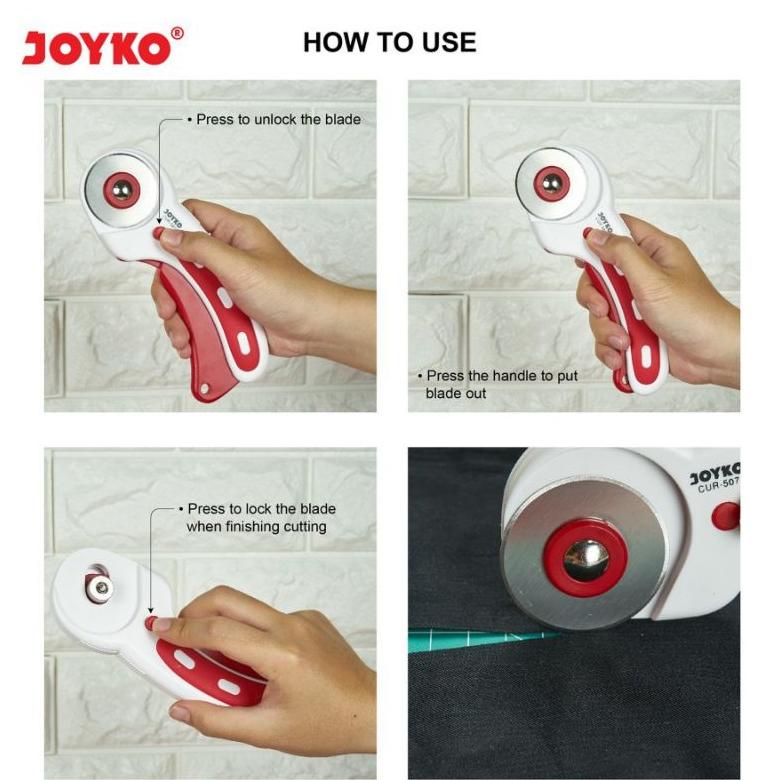 JOYKO®

HOW TO USE

• Press to unlock the blade

JOYKO

JOYKO

• Press the handle to put blade out

• Press to lock the blade when finishing cutting

JOYKO
CUR-507