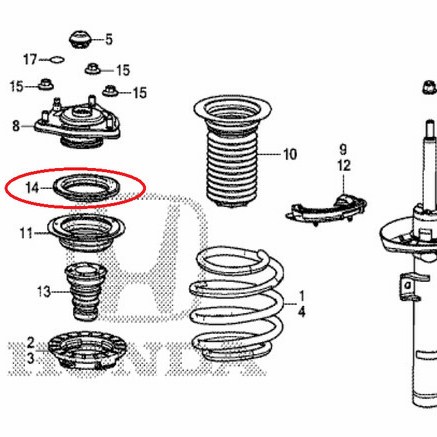 5
17
15
15
15
8
10
9
12
14
11
13
1
4
2
3
a
HONDA