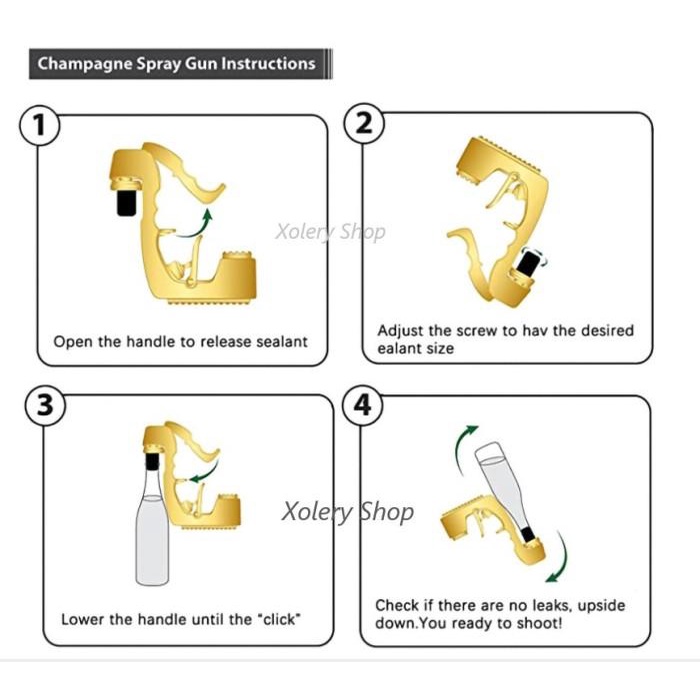 Champagne Spray Gun Instructions

1

Xolery Shop

Open the handle to release sealant

2

Adjust the screw to hav the desired ealant size

3

Xolery Shop

Lower the handle until the "click"

4

Check if there are no leaks, upside down.You ready to shoot!