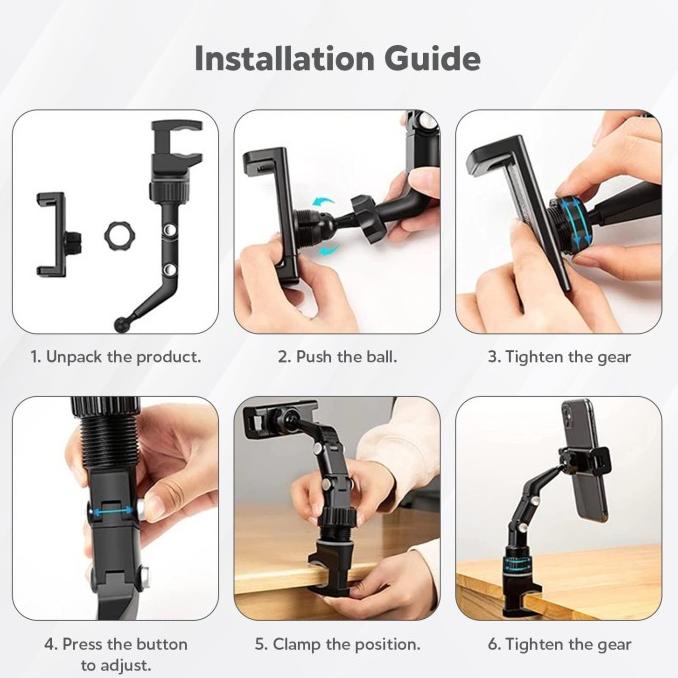 Installation Guide

1. Unpack the product.

2. Push the ball.

3. Tighten the gear

4. Press the button to adjust.

5. Clamp the position.

6. Tighten the gear