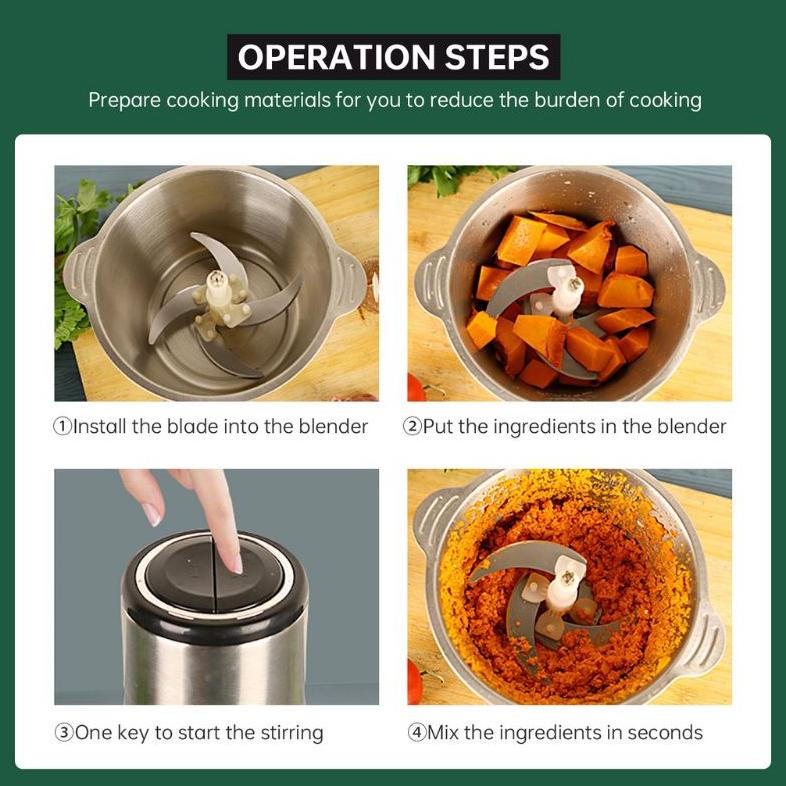 OPERATION STEPS

Prepare cooking materials for you to reduce the burden of cooking

①Install the blade into the blender

②Put the ingredients in the blender

③One key to start the stirring

④Mix the ingredients in seconds