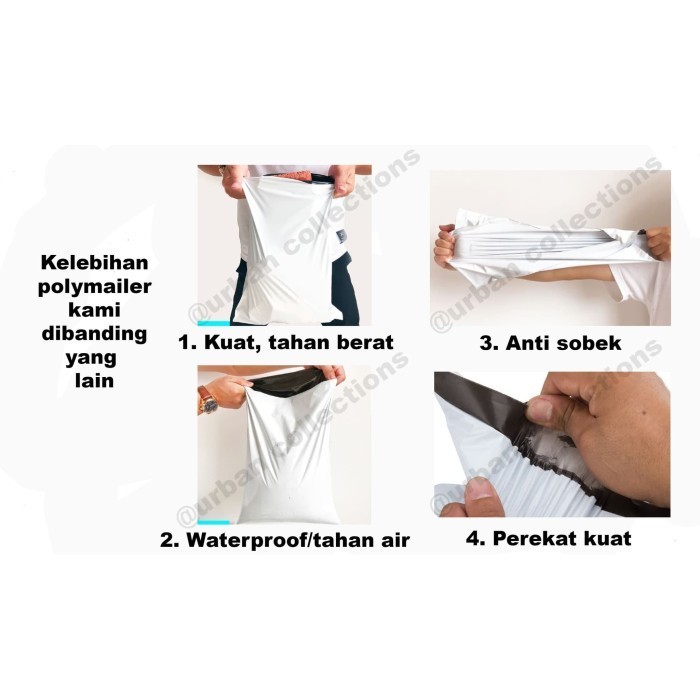 Kelebihan polymailer kami dibanding yang lain

@urban collections

1. Kuat, tahan berat

@urban collections

3. Anti sobek

@urban collections

2. Waterproof/tahan air

@urban collections

4. Perekat kuat