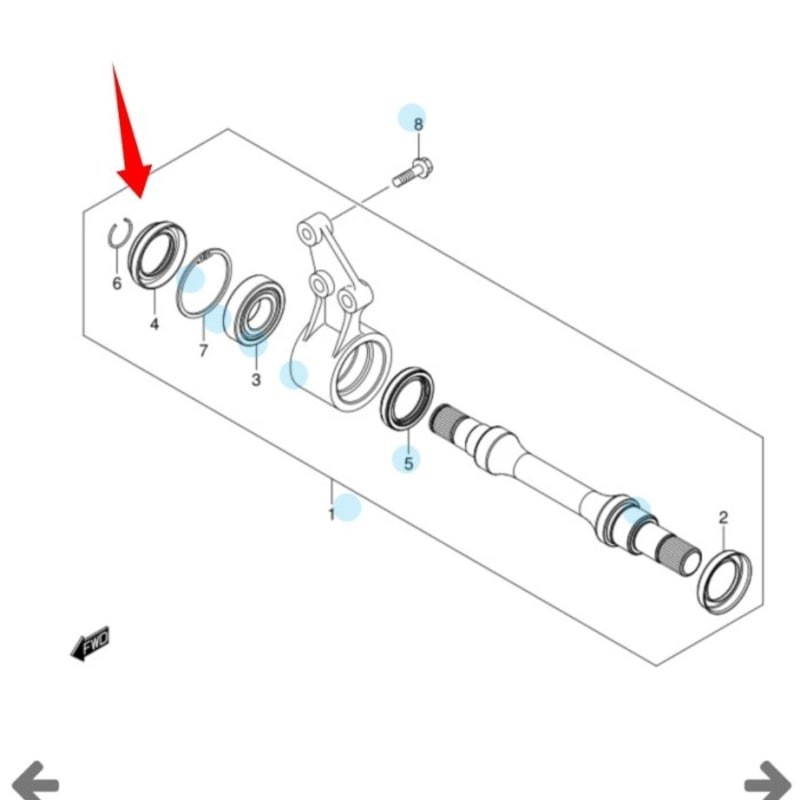 8

6

4

7

3

5

1

2

FWD