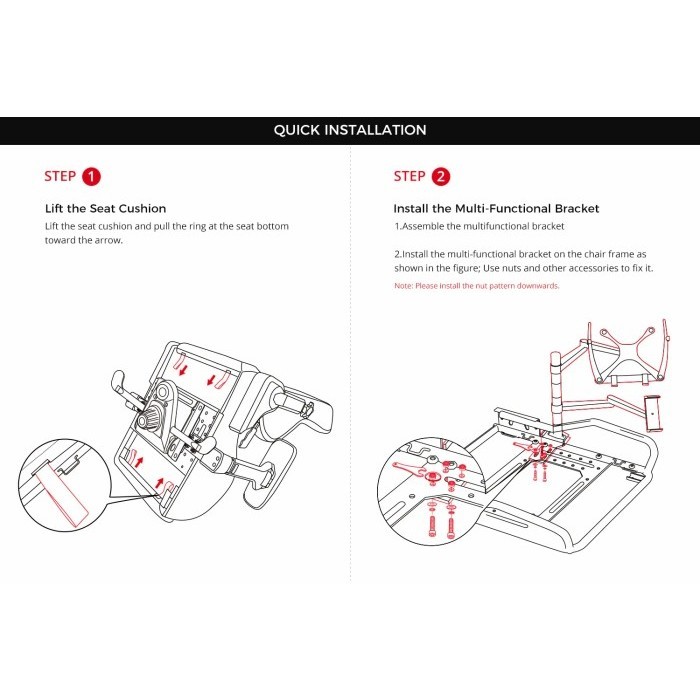 QUICK INSTALLATION

STEP 1

Lift the Seat Cushion

Lift the seat cushion and pull the ring at the seat bottom toward the arrow.

STEP 2

Install the Multi-Functional Bracket

1.Assemble the multifunctional bracket

2.Install the multi-functional bracket on the chair frame as shown in the figure; Use nuts and other accessories to fix it.

Note: Please install the nut pattern downwards.