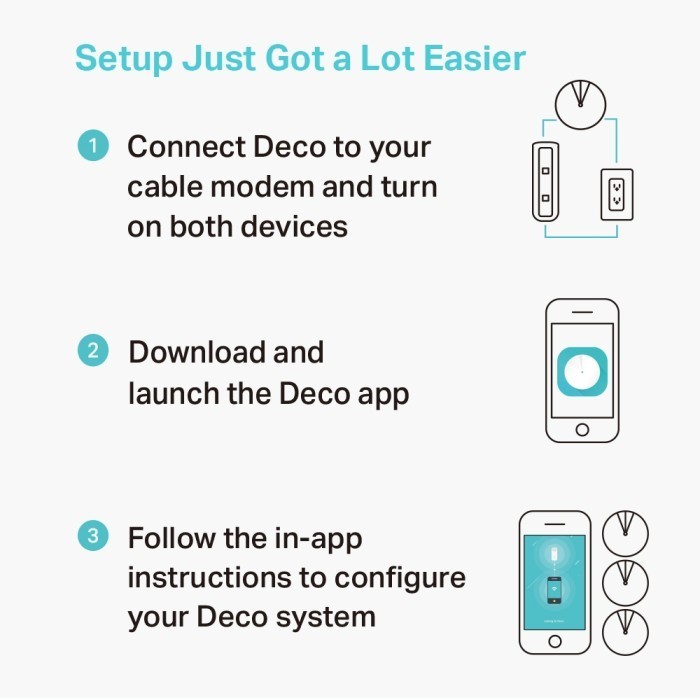 Setup Just Got a Lot Easier

1 Connect Deco to your cable modem and turn on both devices

2 Download and launch the Deco app

3 Follow the in-app instructions to configure your Deco system