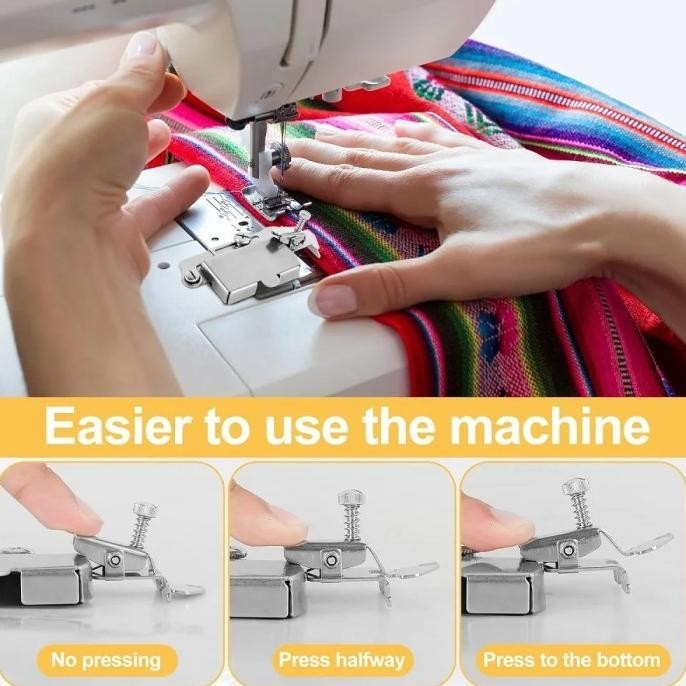 Easier to use the machine

No pressing

Press halfway

Press to the bottom