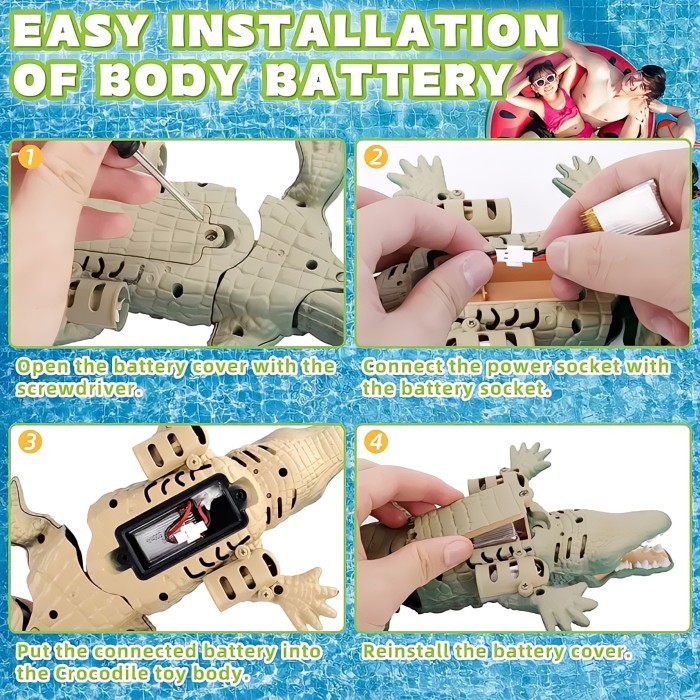 EASY INSTALLATION OF BODY BATTERY

1

Open the battery cover with the screwdriver.

2

Connect the power socket with the battery socket.

3

Put the connected battery into the Crocodile toy body.

4

Reinstall the battery cover.