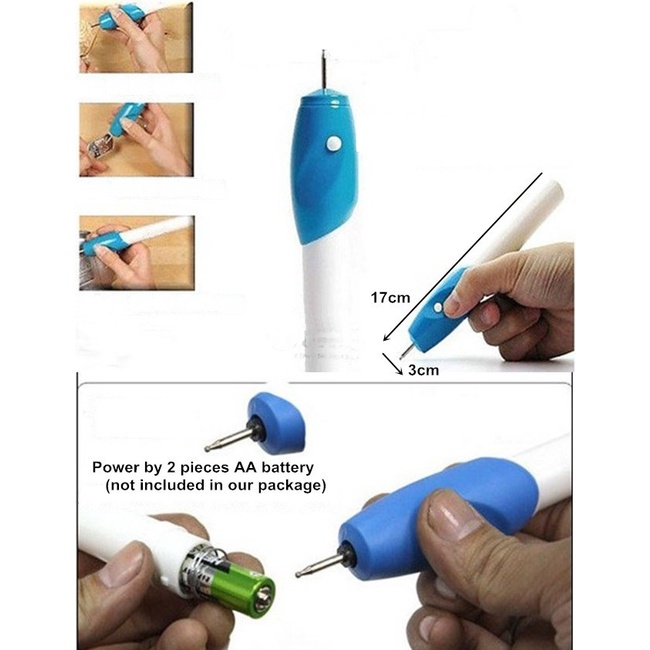 17cm

3cm

Power by 2 pieces AA battery
(not included in our package)