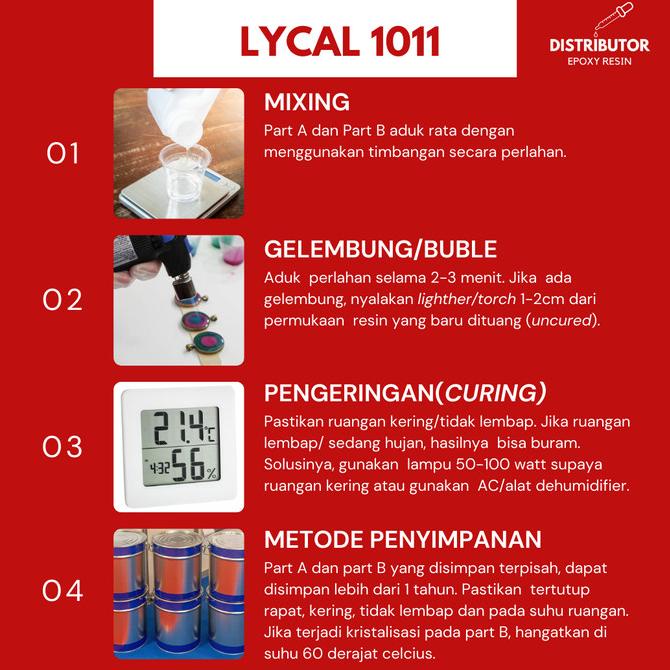 LYCAL 1011

DISTRIBUTOR
EPOXY RESIN

01

MIXING
Part A dan Part B aduk rata dengan menggunakan timbangan secara perlahan.

02

GELEMBUNG/BUBLE
Aduk perlahan selama 2-3 menit. Jika ada gelembung, nyalakan lighther/torch 1-2cm dari permukaan resin yang baru dituang (uncured).

03

21.4°C
4:32 56%

PENGERINGAN(CURING)
Pastikan ruangan kering/tidak lembap. Jika ruangan lembap/ sedang hujan, hasilnya bisa buram. Solusinya, gunakan lampu 50-100 watt supaya ruangan kering atau gunakan AC/alat dehumidifier.

04

METODE PENYIMPANAN
Part A dan part B yang disimpan terpisah, dapat disimpan lebih dari 1 tahun. Pastikan tertutup rapat, kering, tidak lembap dan pada suhu ruangan. Jika terjadi kristalisasi pada part B, hangatkan di suhu 60 derajat celcius.