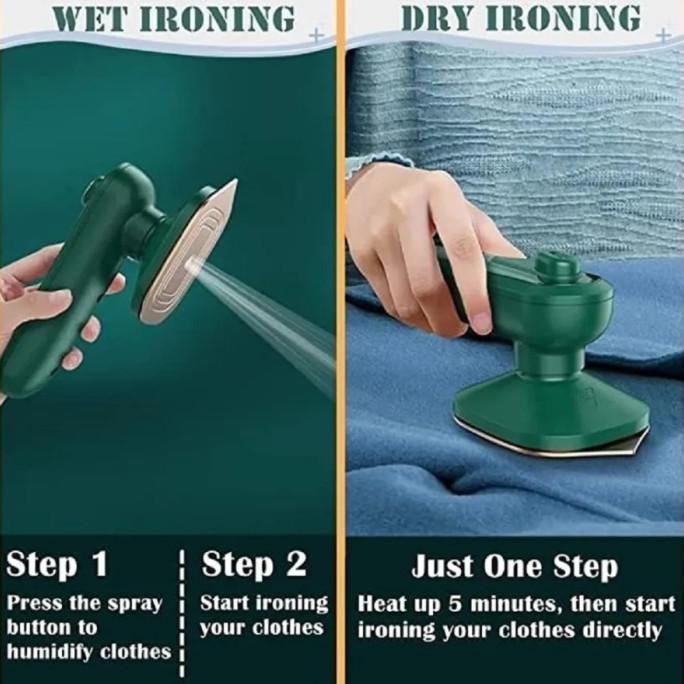 WET IRONING

Step 1
Press the spray button to humidify clothes

Step 2
Start ironing your clothes

DRY IRONING

Just One Step
Heat up 5 minutes, then start ironing your clothes directly