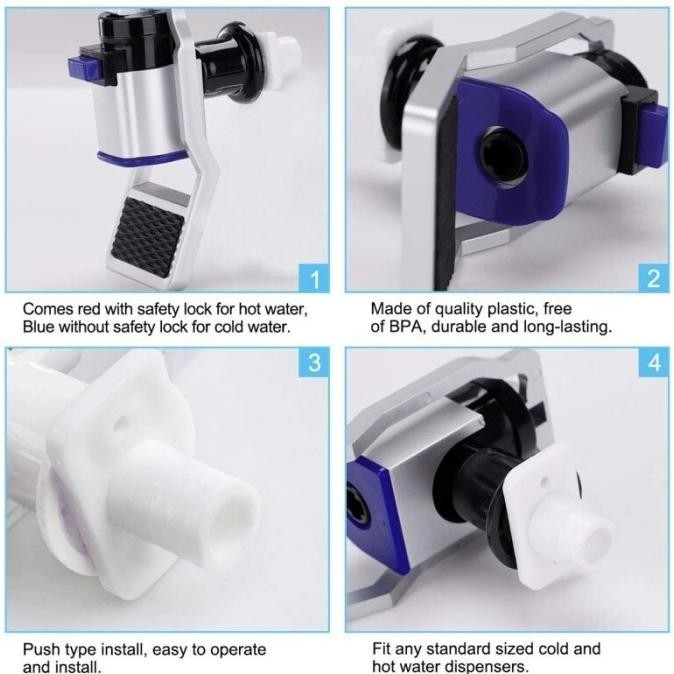 1

Comes red with safety lock for hot water, Blue without safety lock for cold water.

2

Made of quality plastic, free of BPA, durable and long-lasting.

3

Push type install, easy to operate and install.

4

Fit any standard sized cold and hot water dispensers.