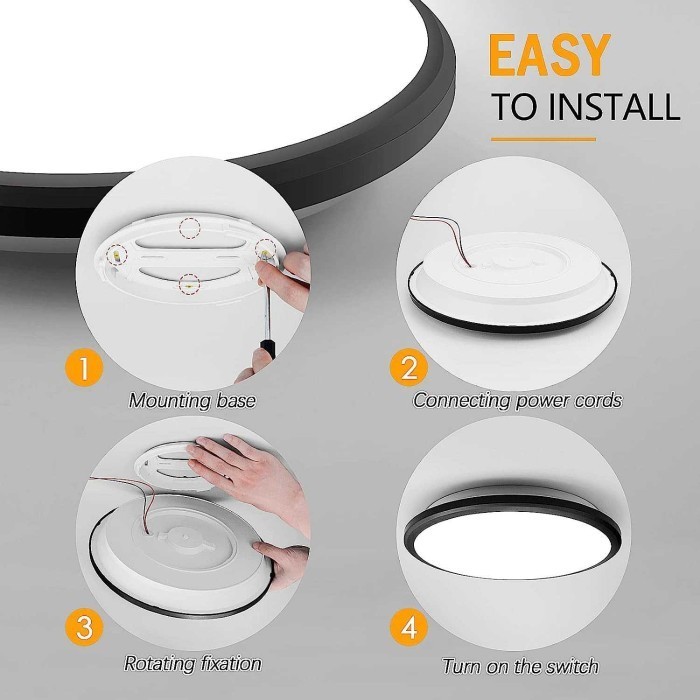 EASY
TO INSTALL

1
Mounting base

2
Connecting power cords

3
Rotating fixation

4
Turn on the switch